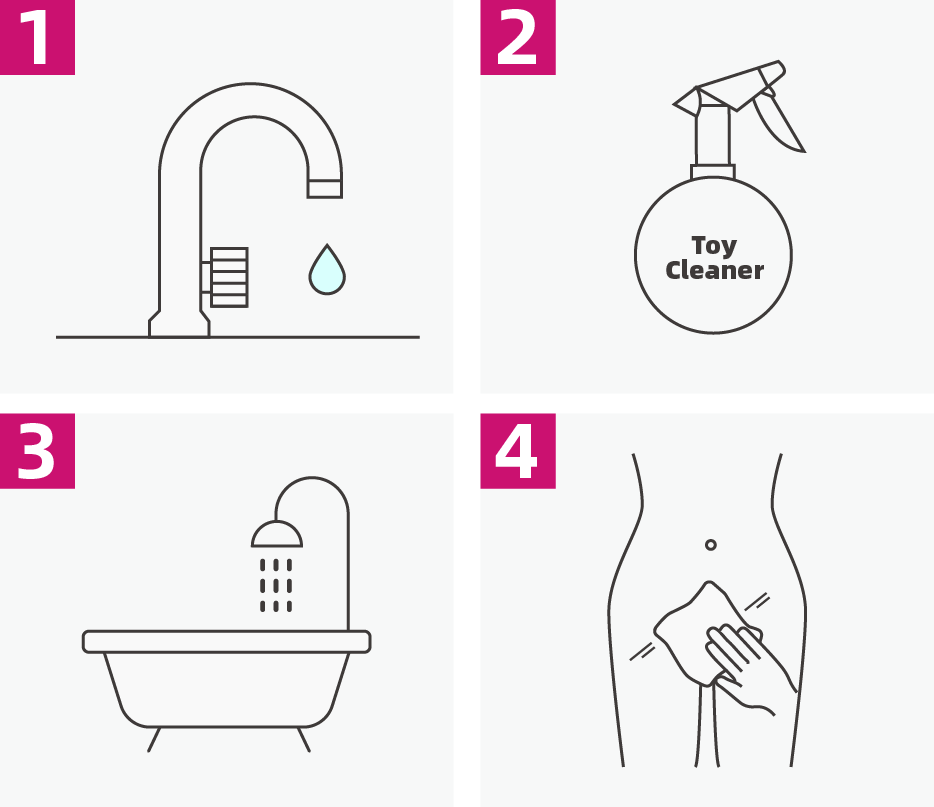 1

2

Toy Cleaner

3

4