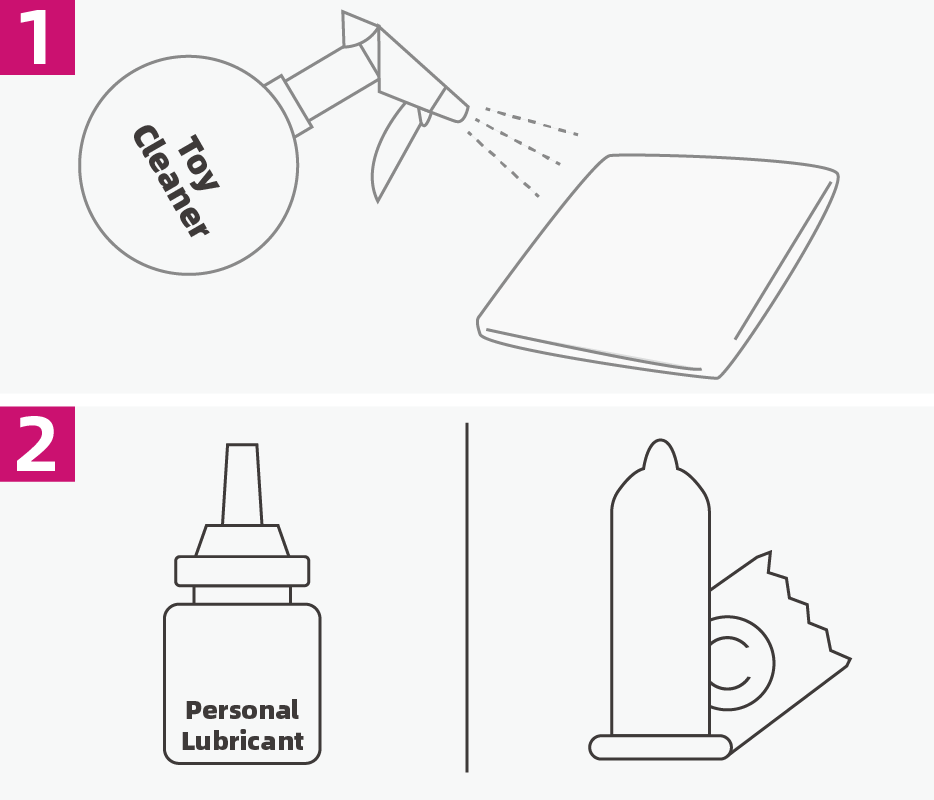 1

Toy Cleaner

2

Personal Lubricant