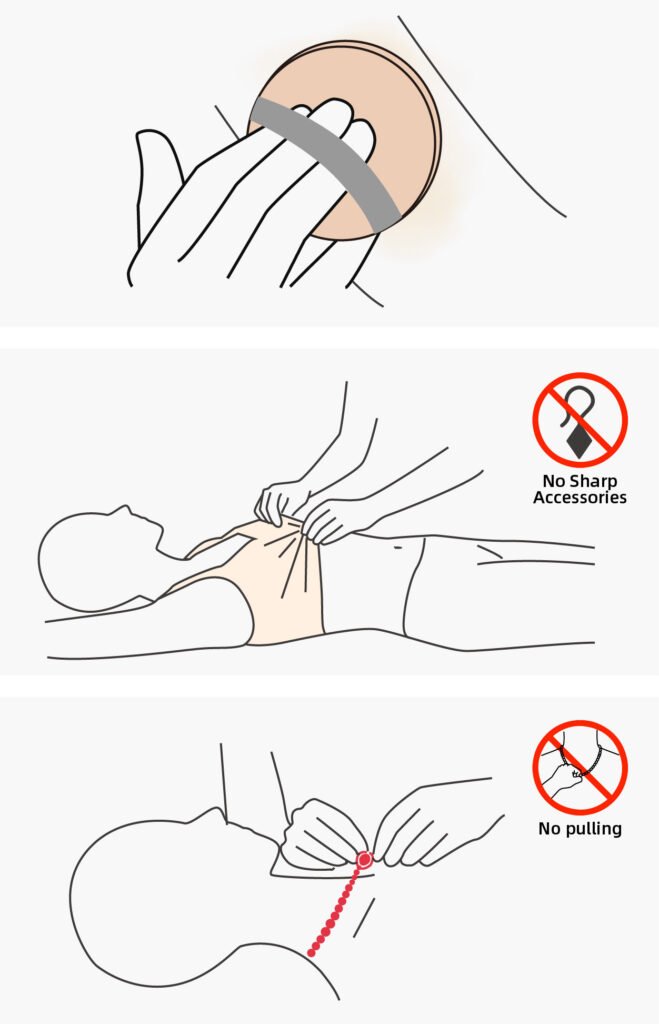 No Sharp Accessories

No pulling